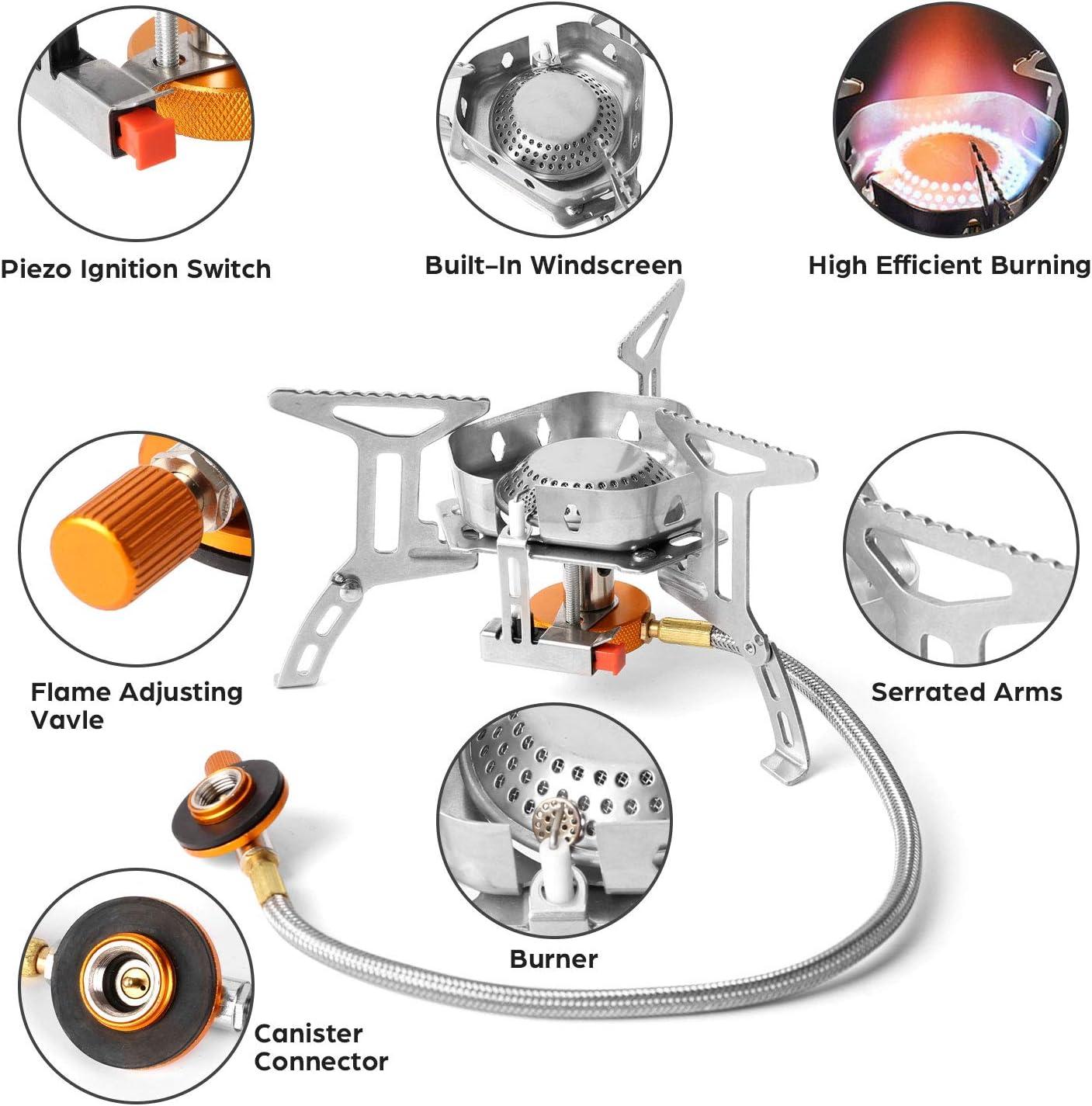 Piezo Ignition Switch

Built–In Windscreen

High Efficient Burning

Flame Adjusting Vavle

Serrated Arms

Burner

Canister Connector